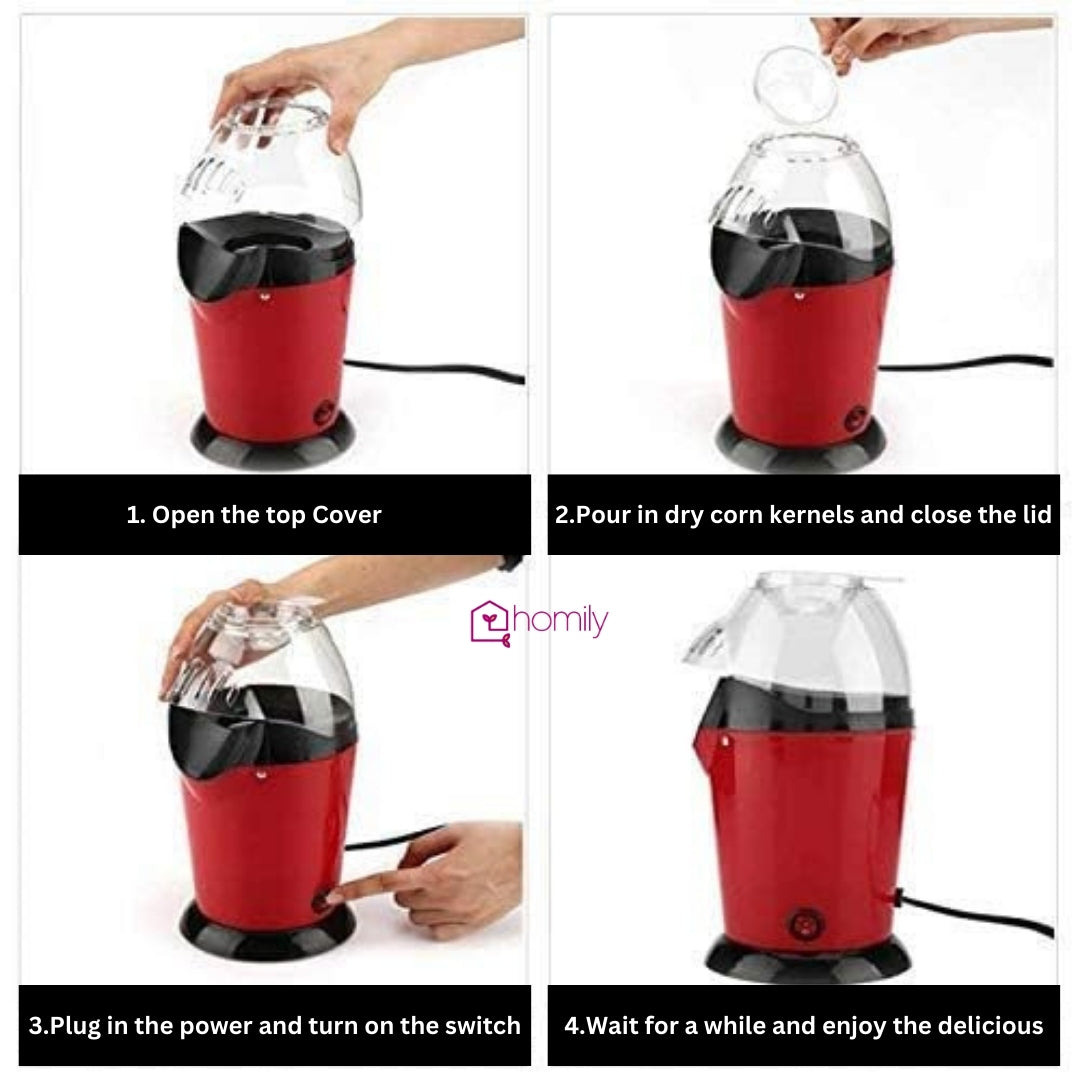 1. Open the top Cover

2.Pour in dry corn kernels and close the lid

homily

3.Plug in the power and turn on the switch

4.Wait for a while and enjoy the delicious