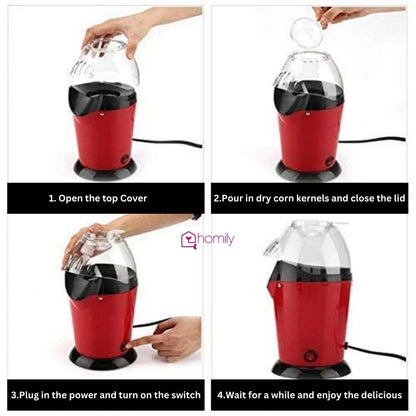 1. Open the top Cover

2.Pour in dry corn kernels and close the lid

homily

3.Plug in the power and turn on the switch

4.Wait for a while and enjoy the delicious